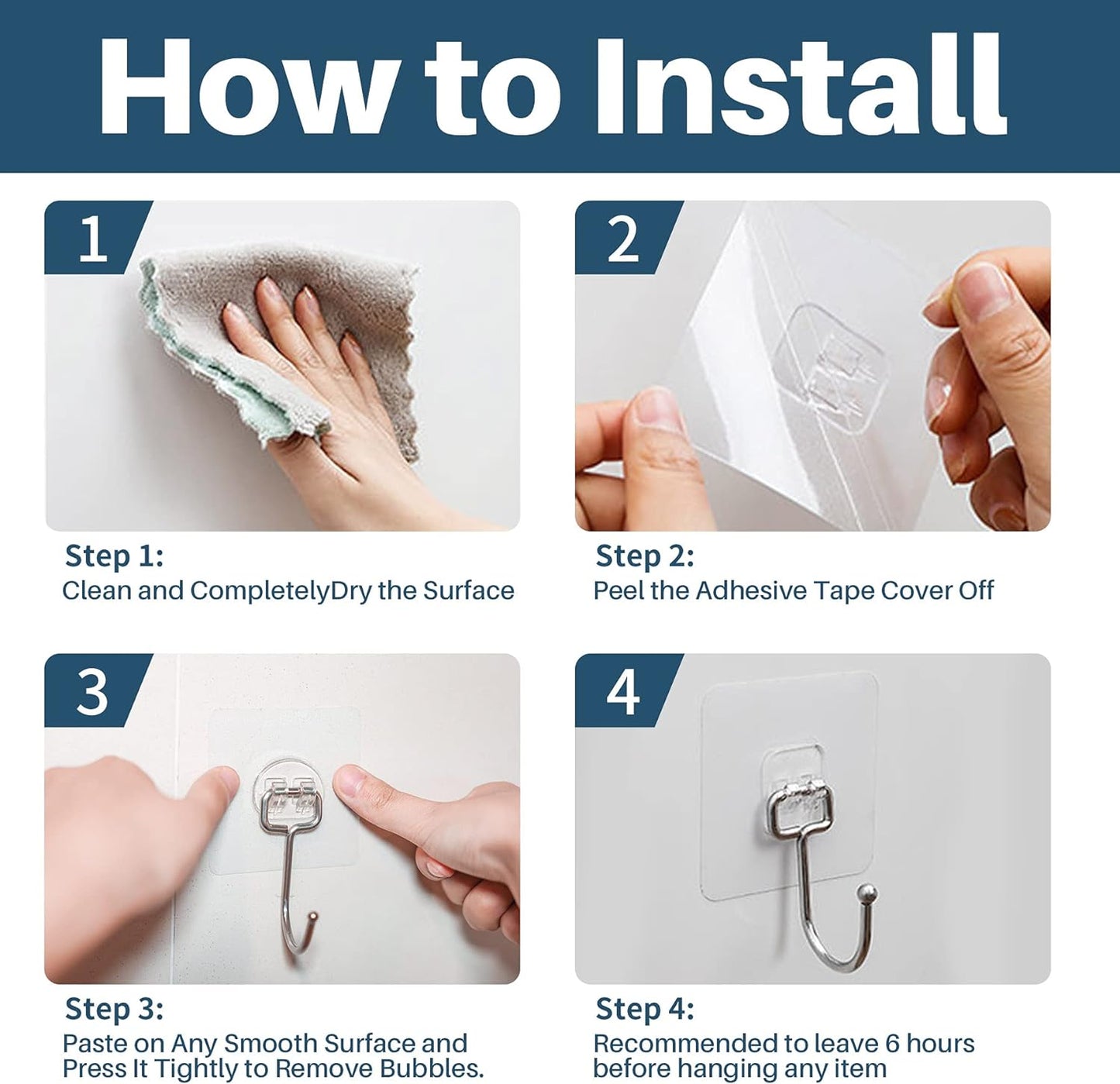 How to Install

1

Step 1:
Clean and CompletelyDry the Surface

2

Step 2:
Peel the Adhesive Tape Cover Off

3

Step 3:
Paste on Any Smooth Surface and Press It Tightly to Remove Bubbles.

4

Step 4:
Recommended to leave 6 hours before hanging any item