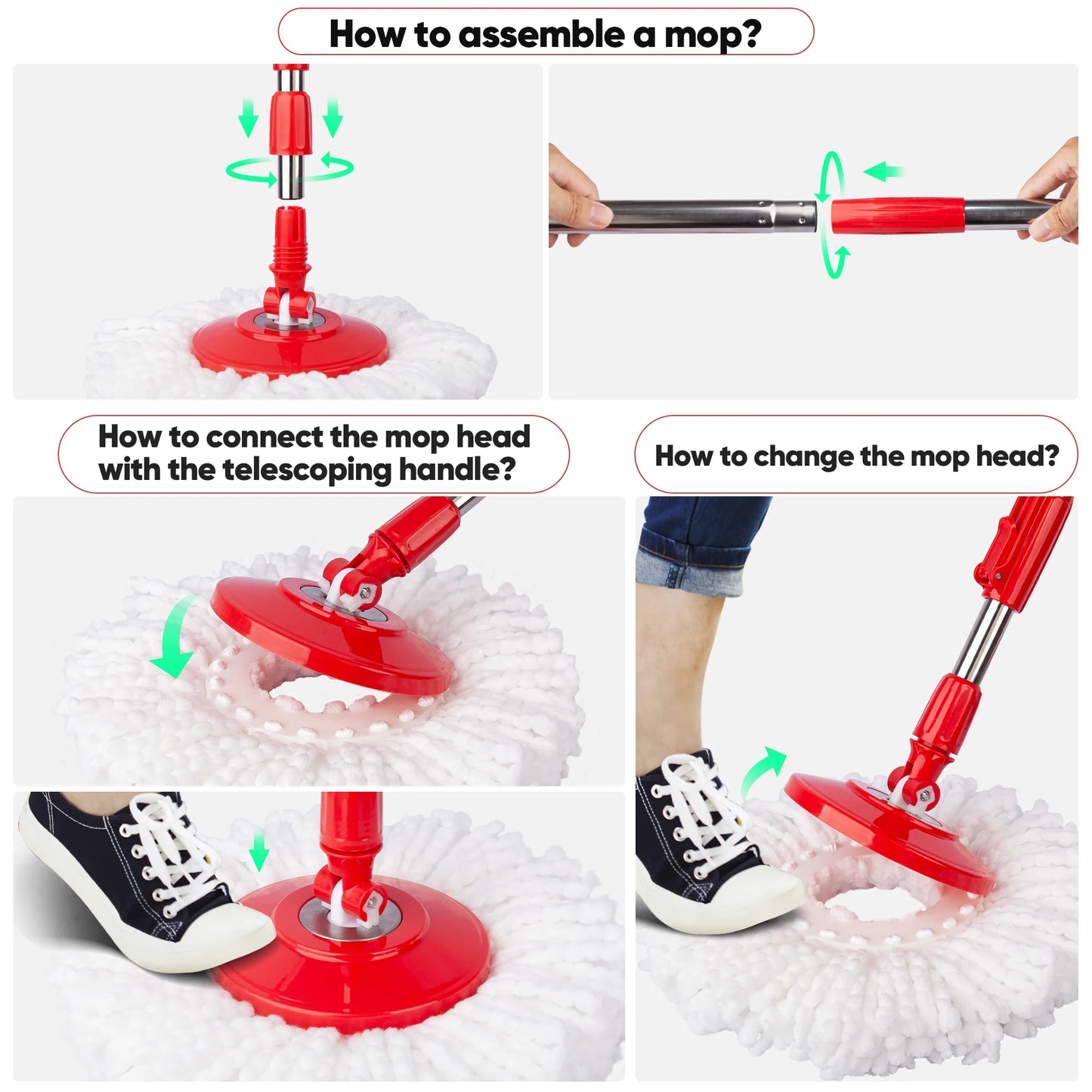 How to assemble a mop?

How to connect the mop head with the telescoping handle?

How to change the mop head?