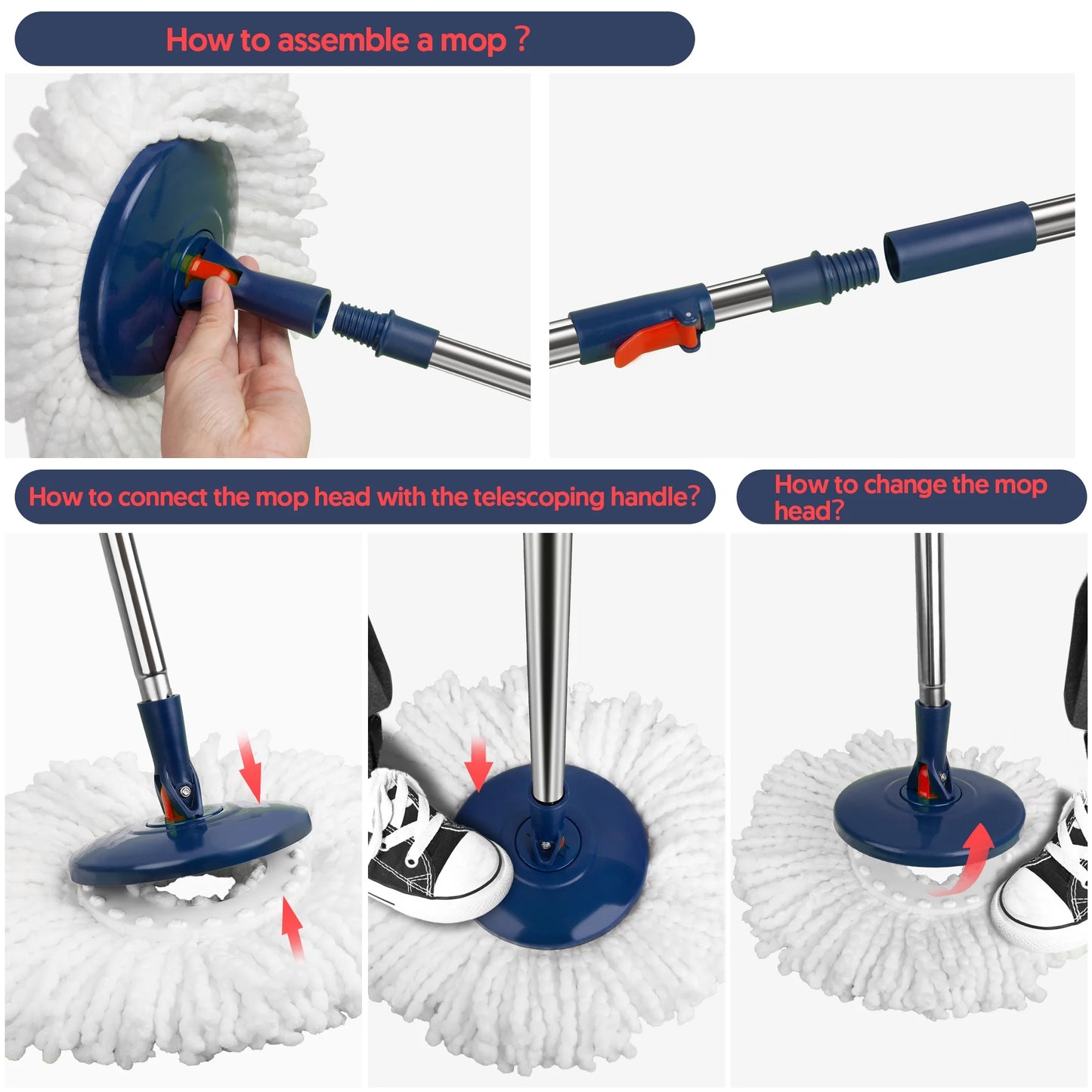 How to assemble a mop ?

How to connect the mop head with the telescoping handle?

How to change the mop head?