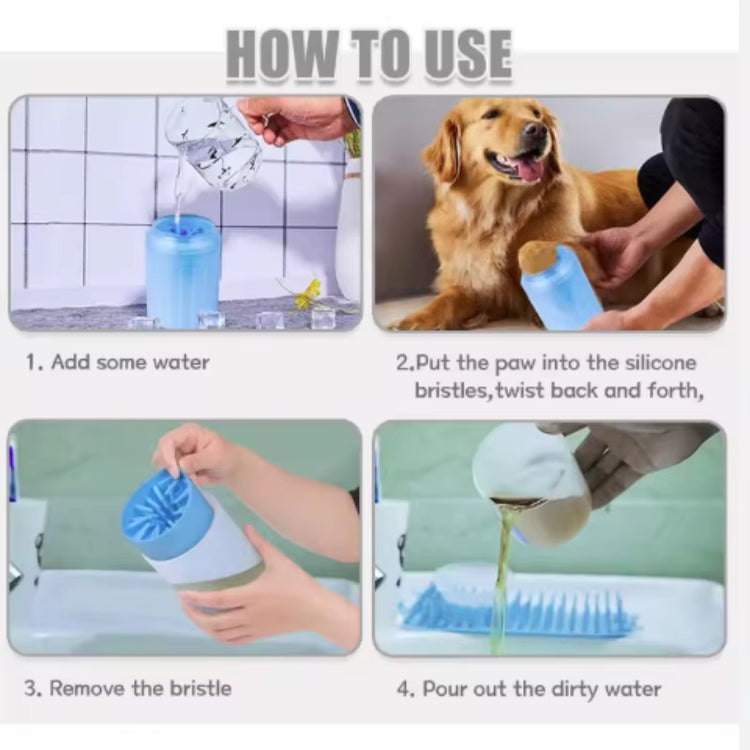 HOW TO USE

1. Add some water

2.Put the paw into the silicone bristles,twist back and forth,

3. Remove the bristle

4. Pour out the dirty water