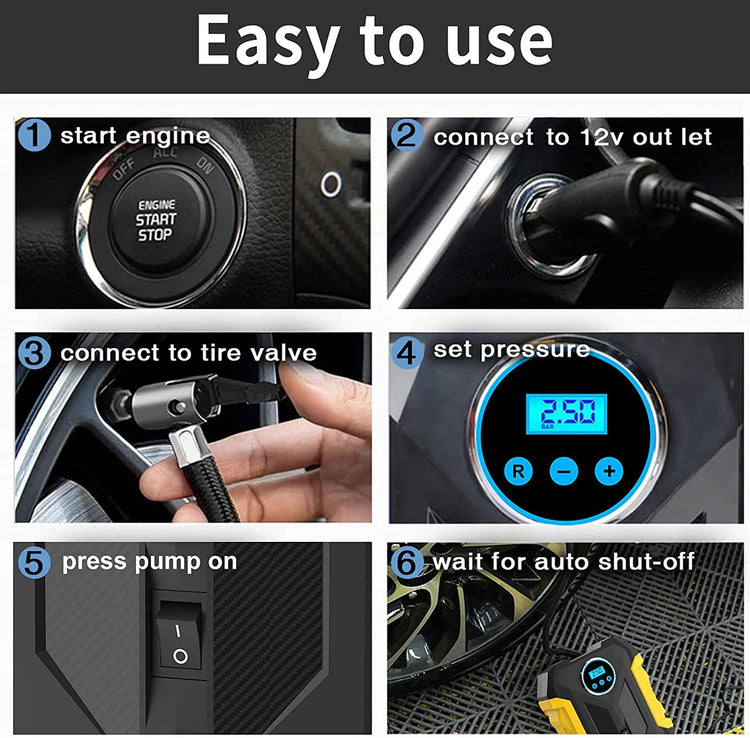 Easy to use

1 start engine

OFF ACC ON

ENGINE START STOP

2 connect to 12v out let

3 connect to tire valve

4 set pressure

2.50
BAR

R − +

5 press pump on

I
O

6 wait for auto shut-off