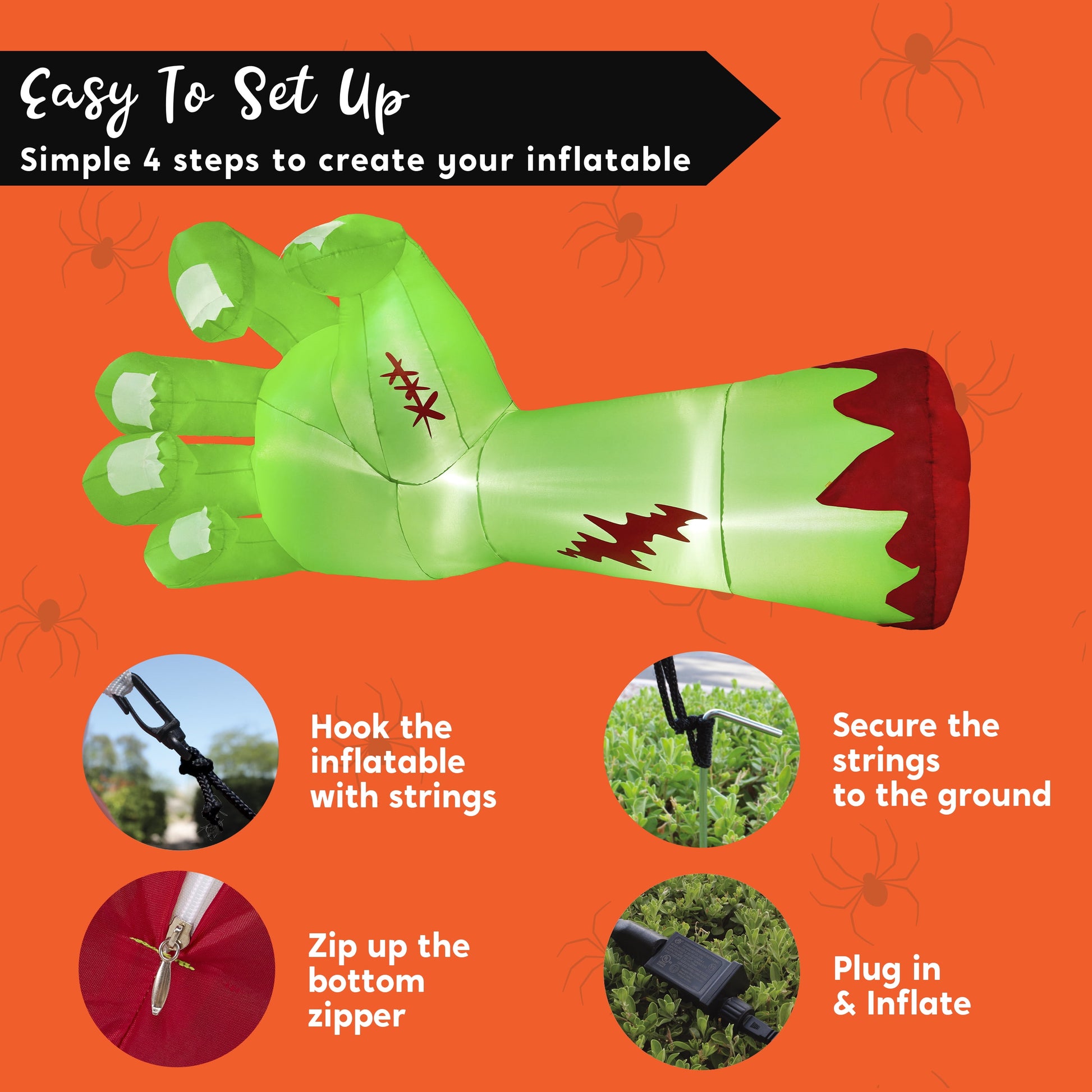 Easy To Set Up
Simple 4 steps to create your inflatable

Hook the inflatable with strings

Secure the strings to the ground

Zip up the bottom zipper

Plug in & Inflate