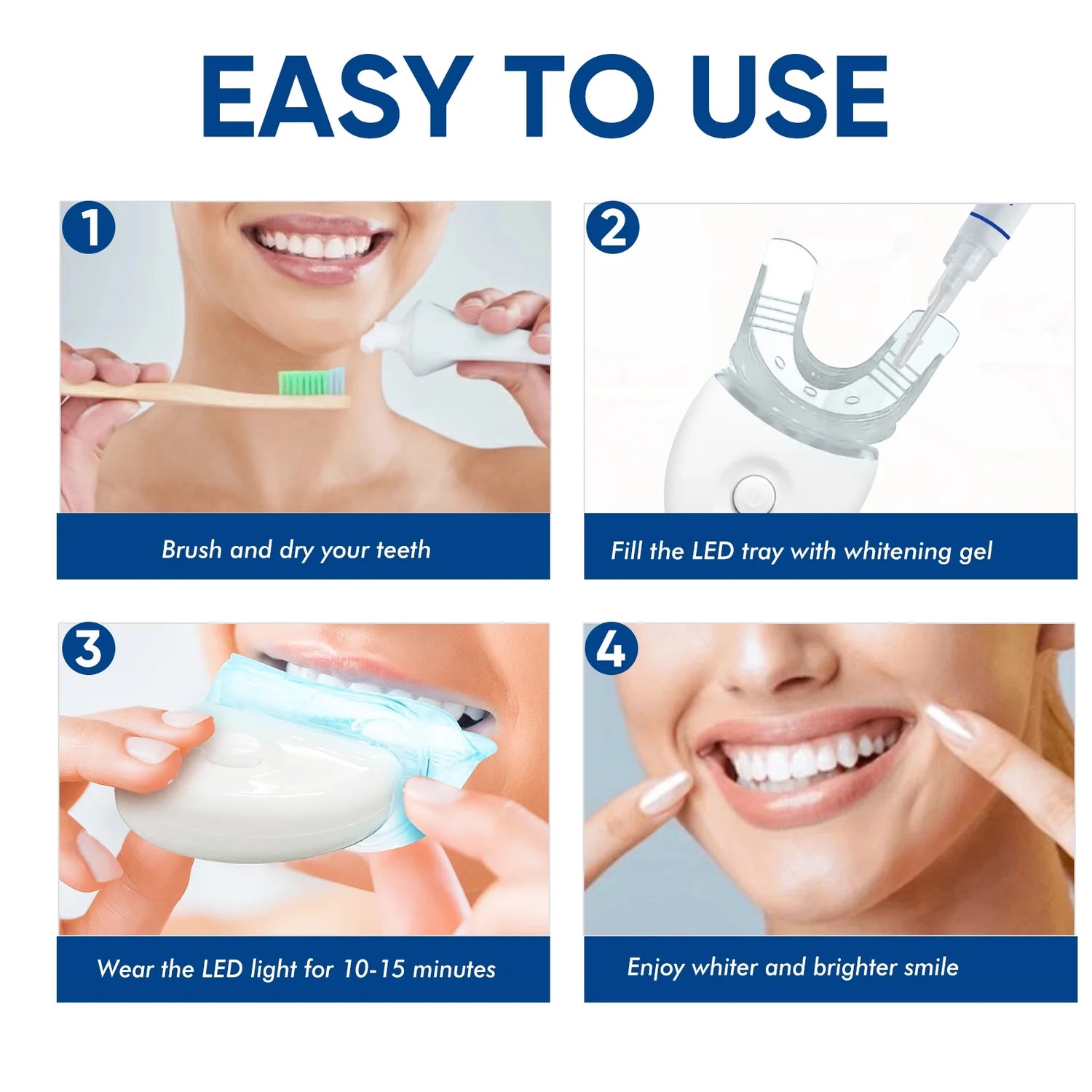 EASY TO USE

1

Brush and dry your teeth

2

Fill the LED tray with whitening gel

3

Wear the LED light for 10-15 minutes

4

Enjoy whiter and brighter smile