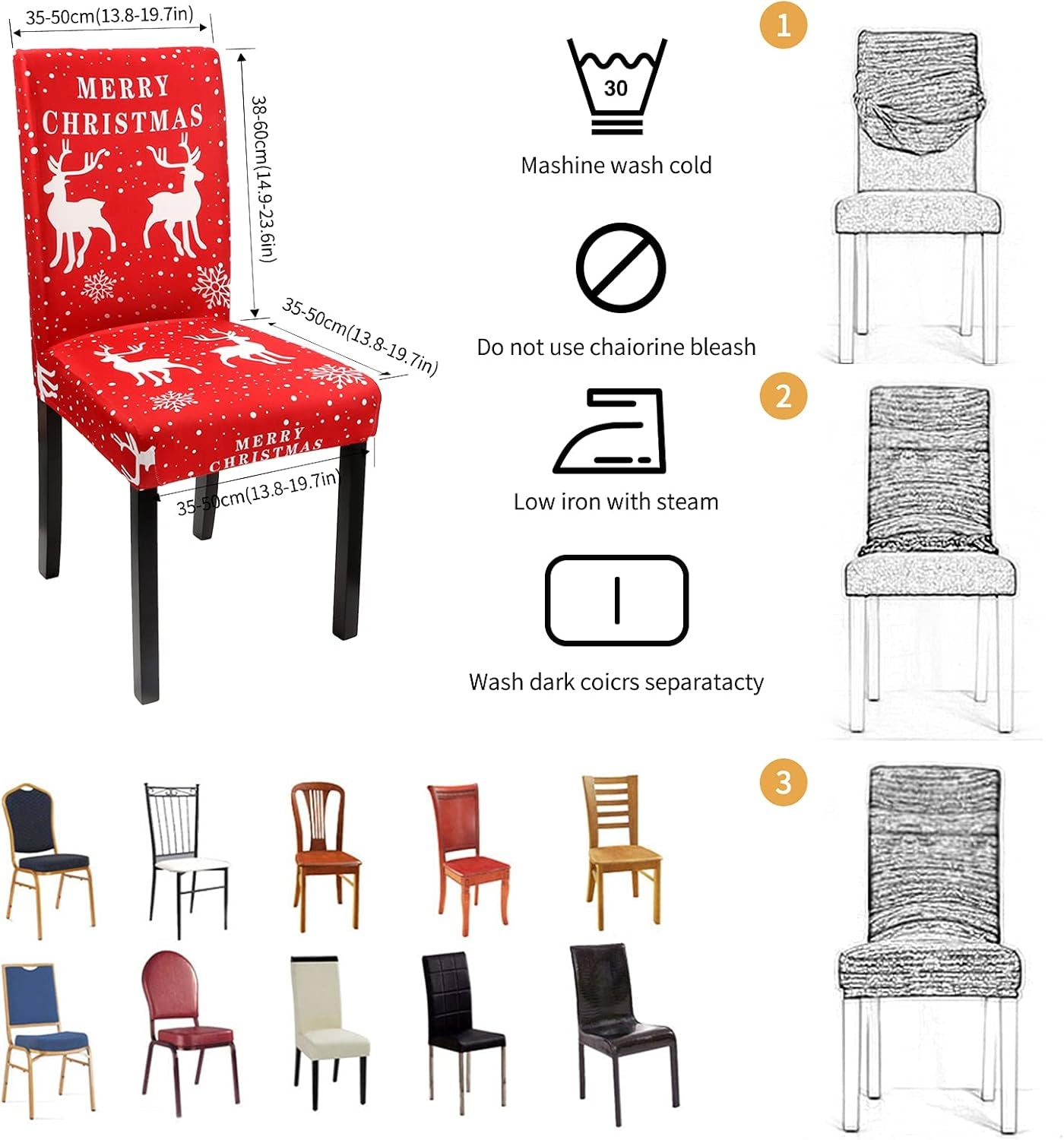 35-50cm(13.8-19.7in)

MERRY CHRISTMAS

38-60cm(14.9-23.6in)

35-50cm(13.8-19.7in)

MERRY CHRISTMAS

35-50cm(13.8-19.7in)

30

Mashine wash cold

Do not use chaiorine bleash

Low iron with steam

Wash dark coicrs separatacty

1

2

3