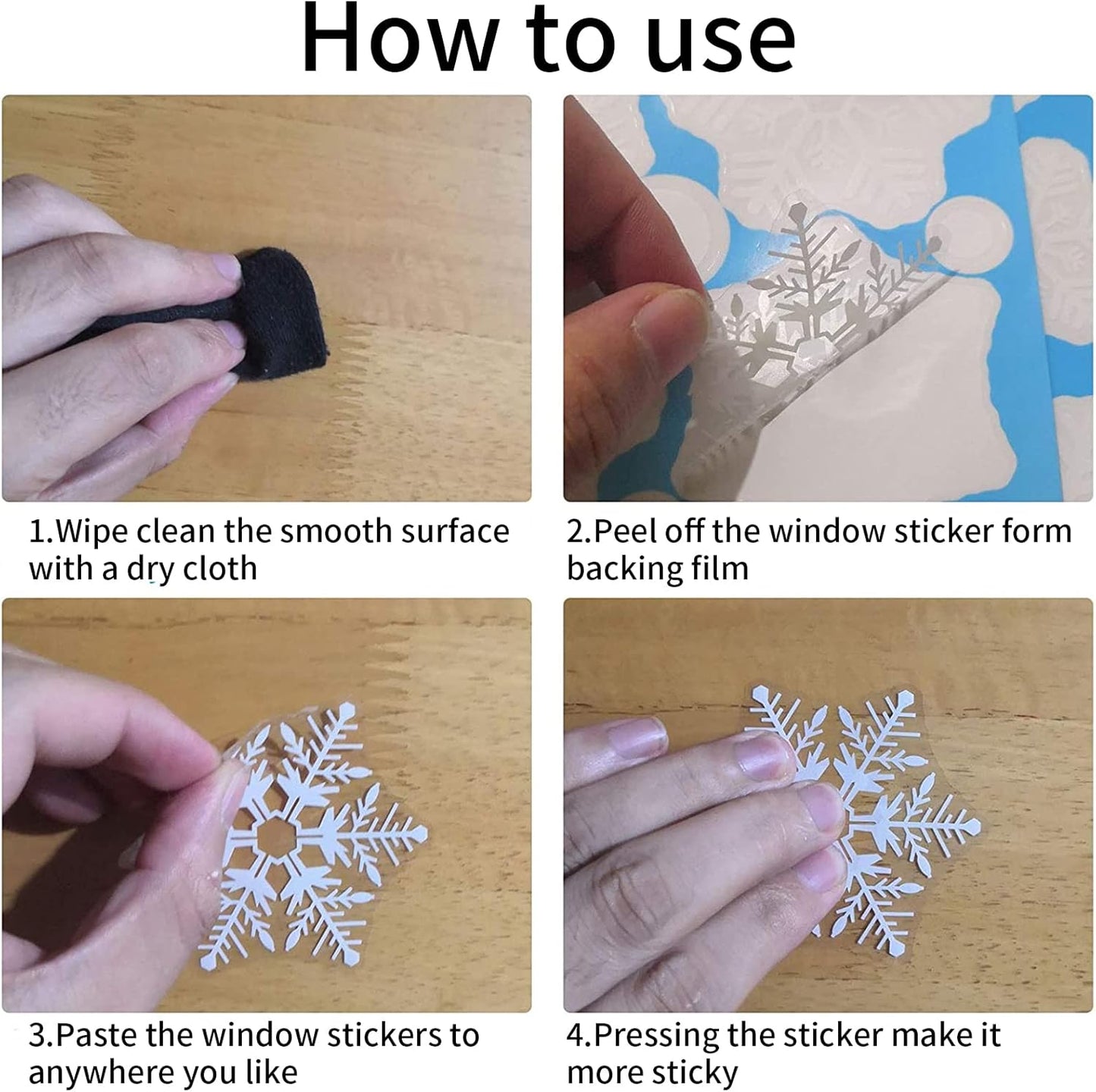 How to use

1.Wipe clean the smooth surface with a dry cloth

2.Peel off the window sticker form backing film

3.Paste the window stickers to anywhere you like

4.Pressing the sticker make it more sticky