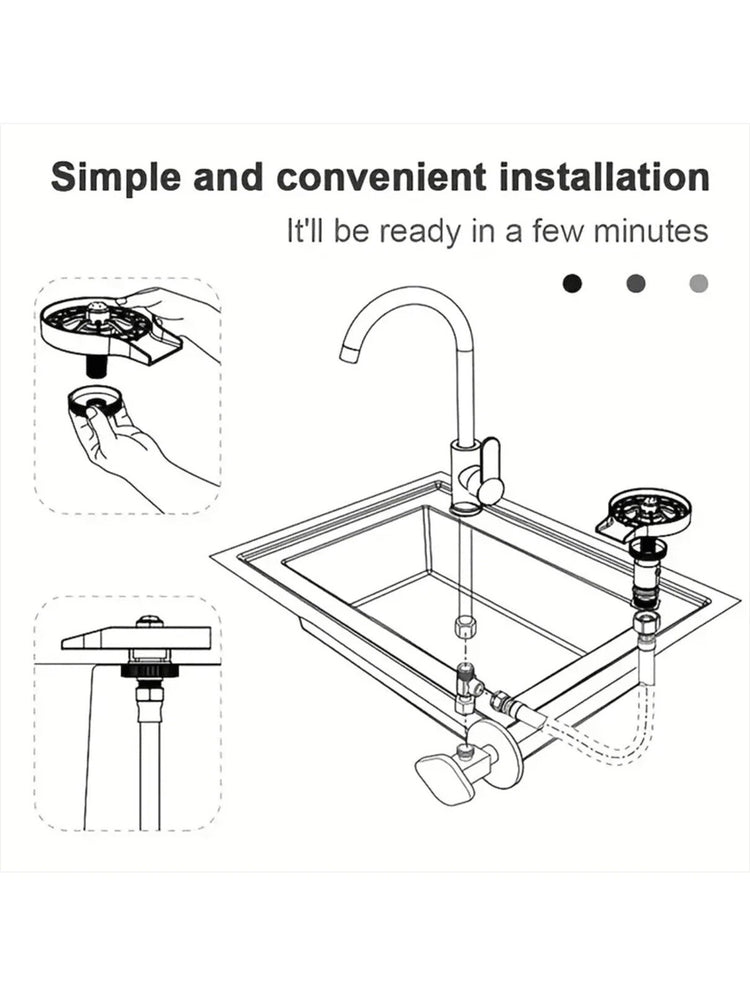 Simple and convenient installation

It'll be ready in a few minutes