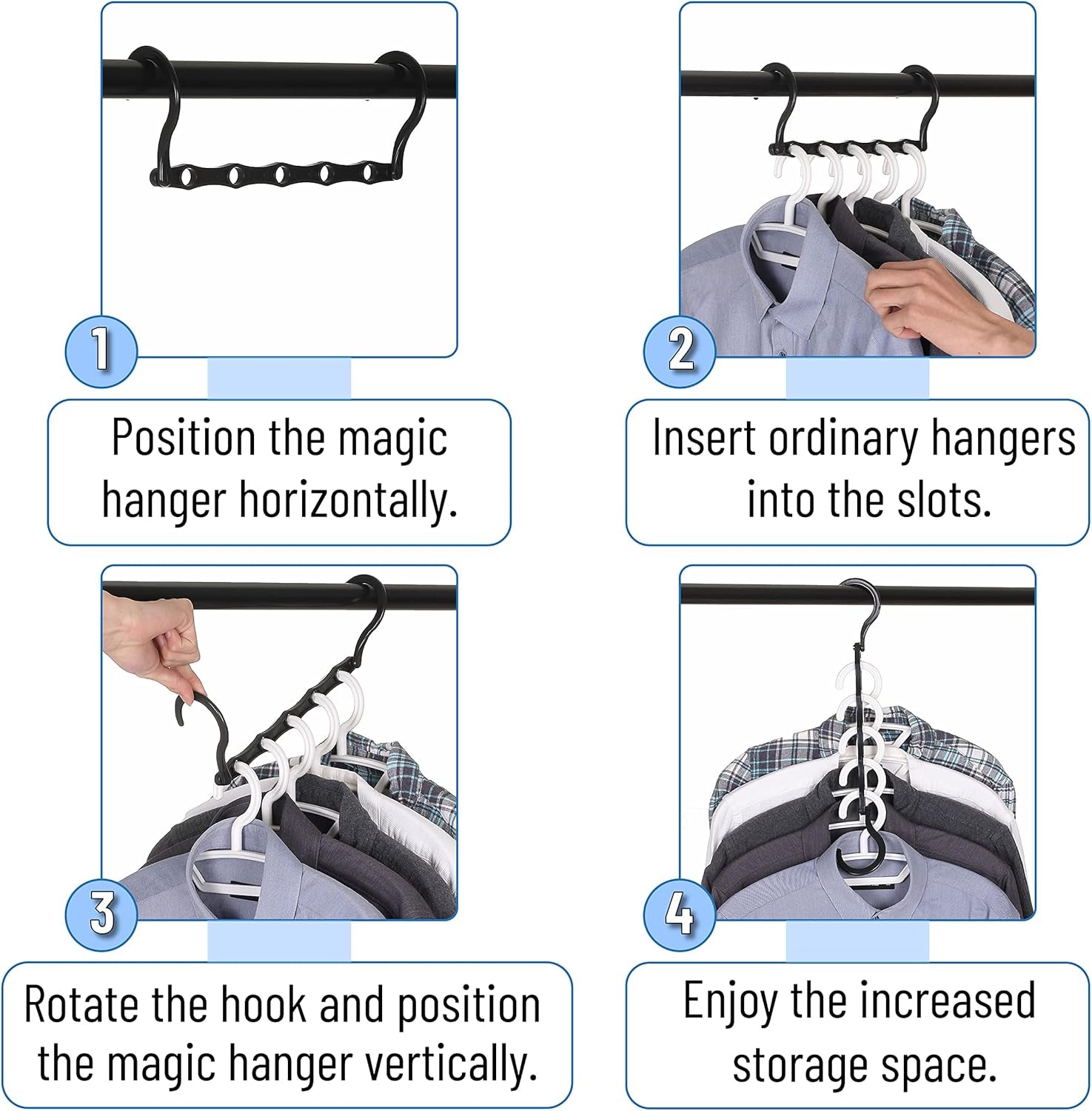 1

Position the magic hanger horizontally.

2

Insert ordinary hangers into the slots.

3

Rotate the hook and position the magic hanger vertically.

4

Enjoy the increased storage space.