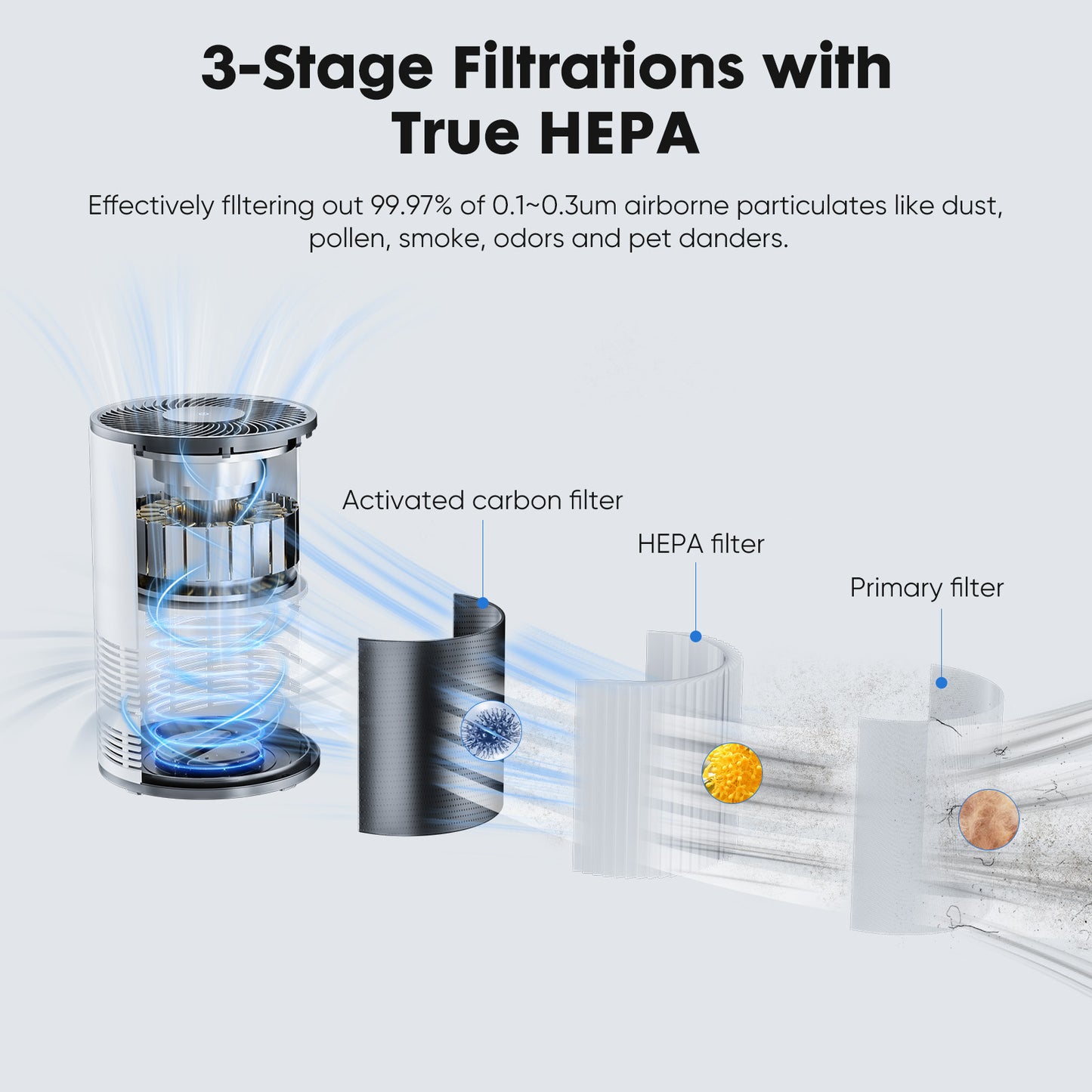 3-Stage Filtrations with True HEPA

Effectively filtering out 99.97% of 0.1~0.3um airborne particulates like dust, pollen, smoke, odors and pet danders.

Activated carbon filter

HEPA filter

Primary filter