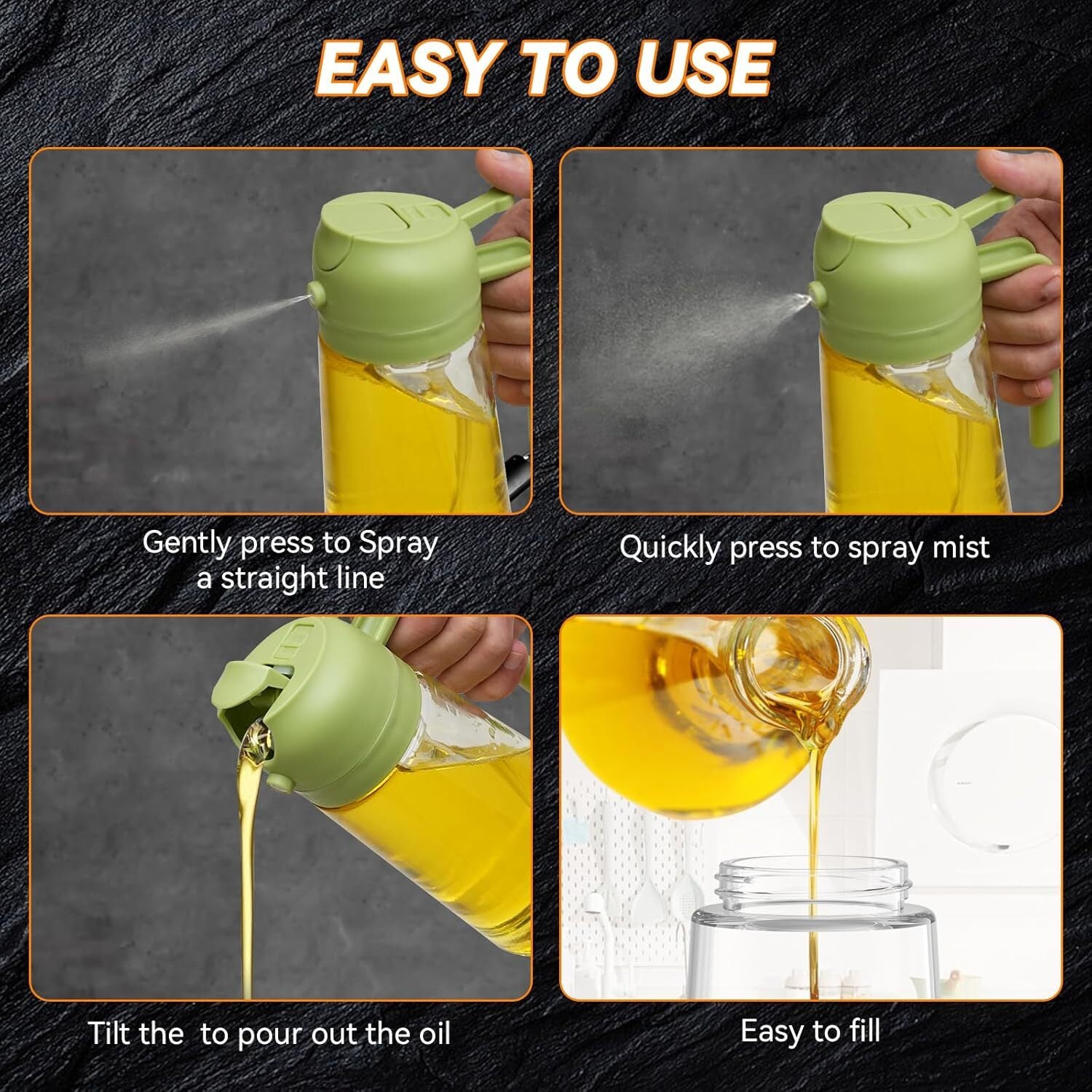 EASY TO USE

Gently press to Spray a straight line

Quickly press to spray mist

Tilt the  to pour out the oil

Easy to fill