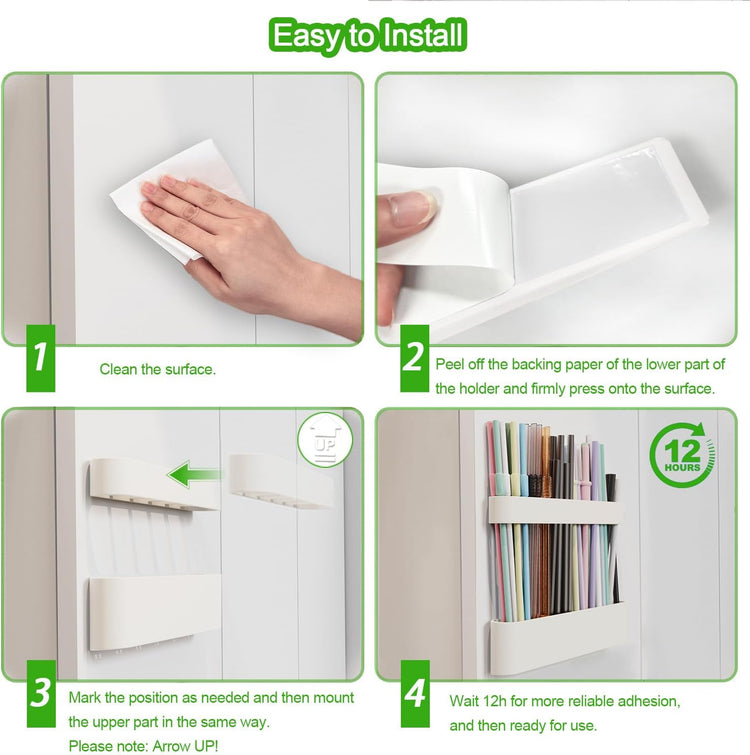 Easy to Install

1
Clean the surface.

2
Peel off the backing paper of the lower part of the holder and firmly press onto the surface.

UP

3
Mark the position as needed and then mount the upper part in the same way.
Please note: Arrow UP!

12 HOURS

4
Wait 12h for more reliable adhesion, and then ready for use.