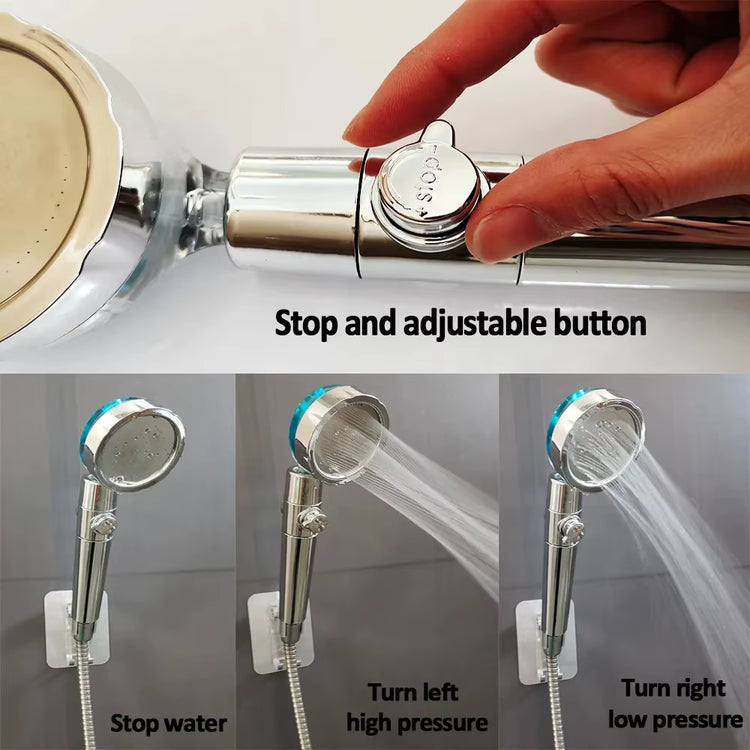 stop

Stop and adjustable button

Stop water

Turn left
high pressure

Turn right
low pressure