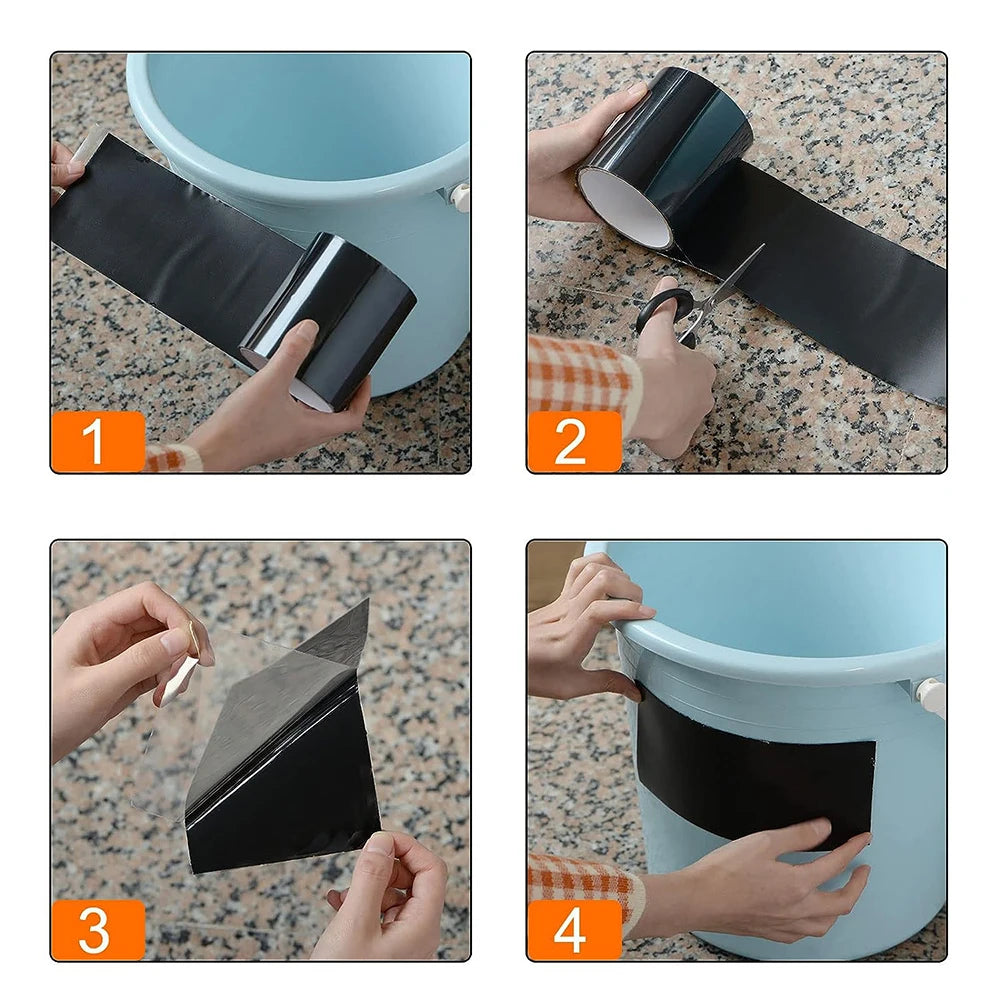 1

2

3

4