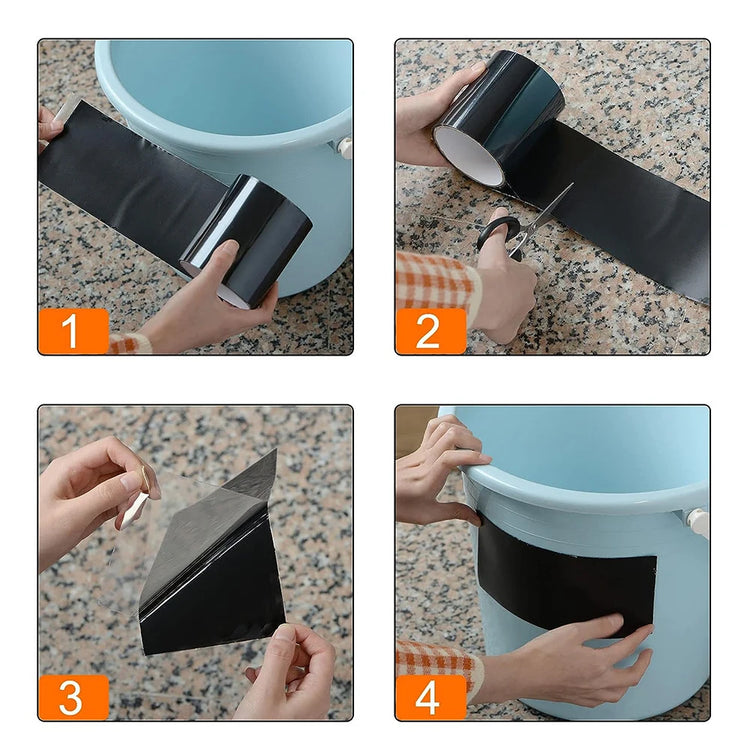 1

2

3

4