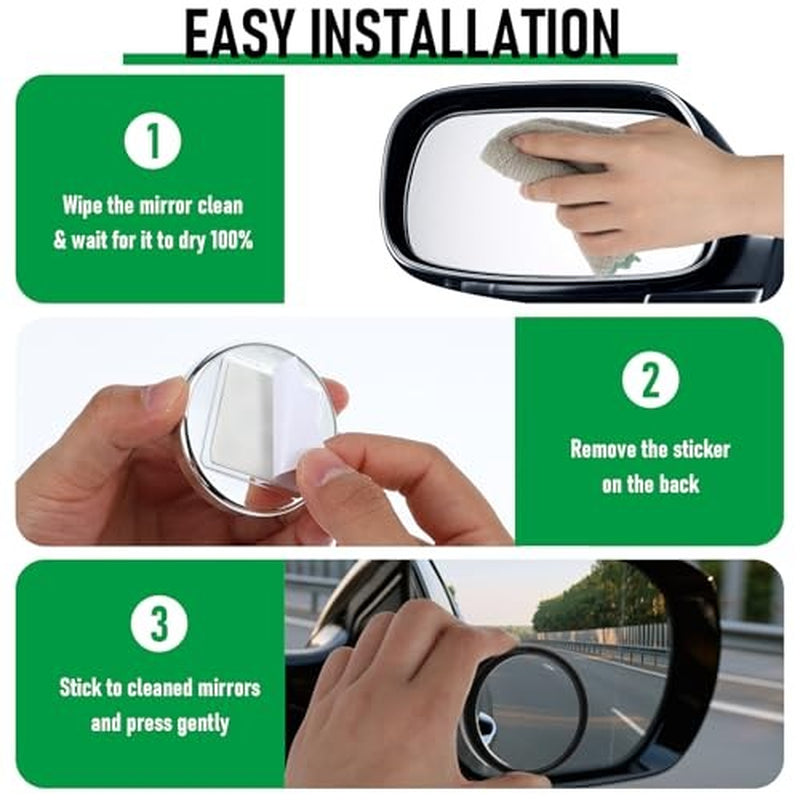 EASY INSTALLATION

1

Wipe the mirror clean & wait for it to dry 100%

2

Remove the sticker on the back

3

Stick to cleaned mirrors and press gently